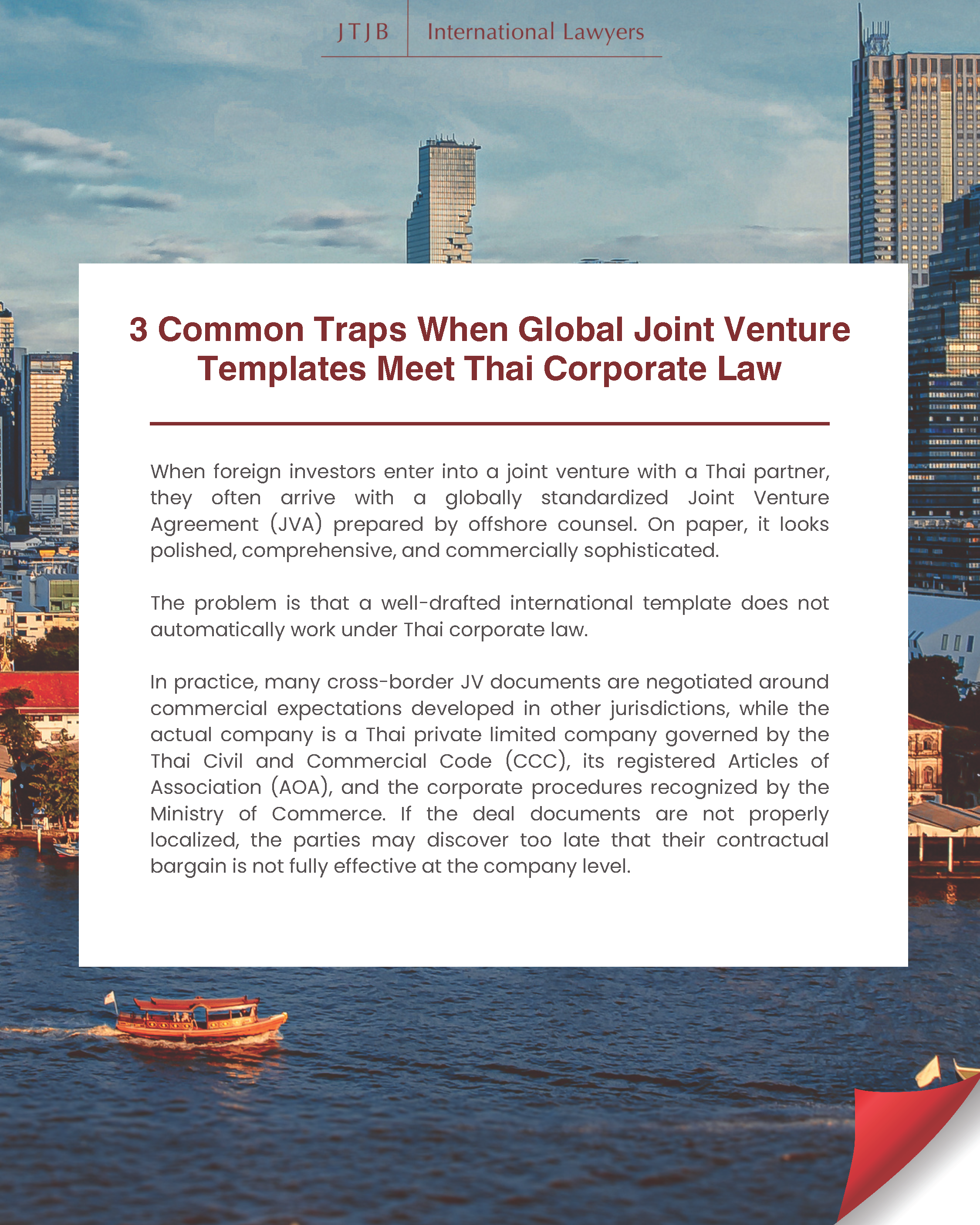 JTJB International Lawyers

3 Common Traps When Global Joint Venture Templates Meet Thai Corporate Law

When foreign investors enter into a joint venture with a Thai partner, they often arrive with a globally standardized Joint Venture Agreement (JVA) prepared by offshore counsel. On paper, it looks polished, comprehensive, and commercially sophisticated.

The problem is that a well-drafted international template does not automatically work under Thai corporate law.

In practice, many cross-border JV documents are negotiated around commercial expectations developed in other jurisdictions, while the actual company is a Thai private limited company governed by the Thai Civil and Commercial Code (CCC), its registered Articles of Association (AOA), and the corporate procedures recognized by the Ministry of Commerce. If the deal documents are not properly localized, the parties may discover too late that their contractual bargain is not fully effective at the company level.