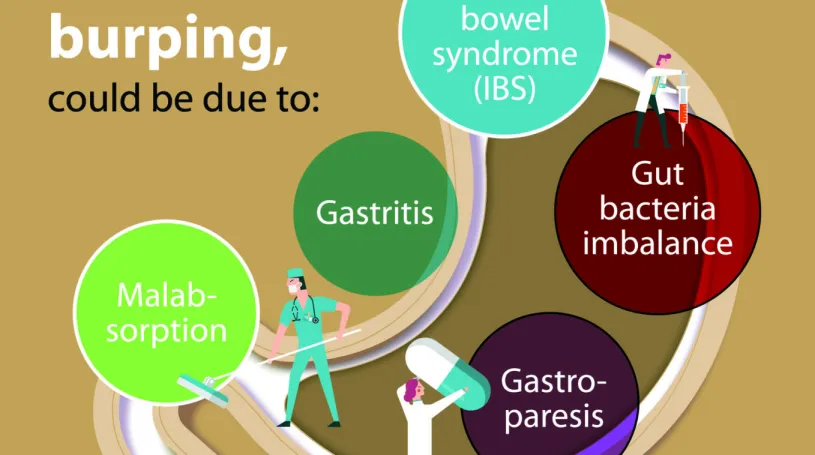 burping,
could be due to:

bowel syndrome (IBS)

Gastritis

Gut bacteria imbalance

Malabsorption

Gastroparesis