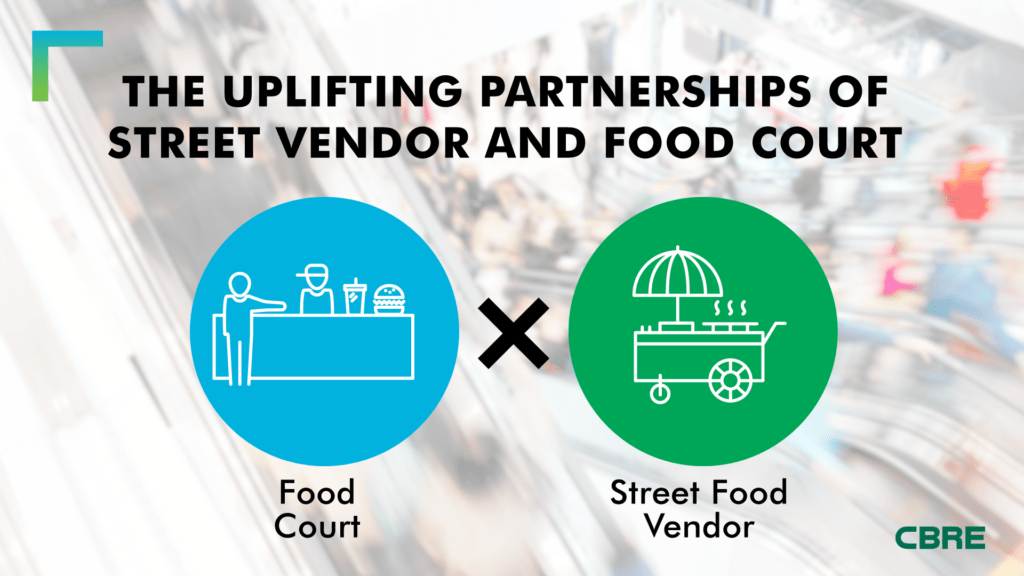 THE UPLIFTING PARTNERSHIPS OF STREET VENDOR AND FOOD COURT

Food Court

Street Food Vendor

CBRE